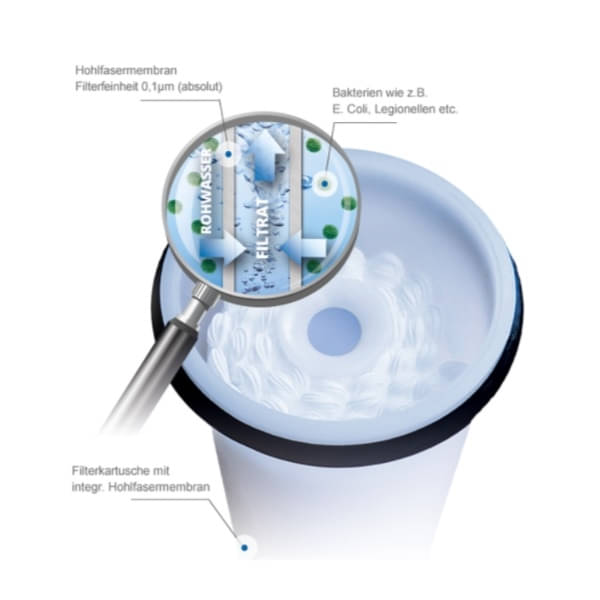 Hohlfasermembran
Filterfeinheit 0,1µm (absolut)

Bakterien wie z.B.
E. Coli, Legionellen etc.

ROHWASSER

FILTRAT

Filterkartusche mit
integr. Hohlfasermembran