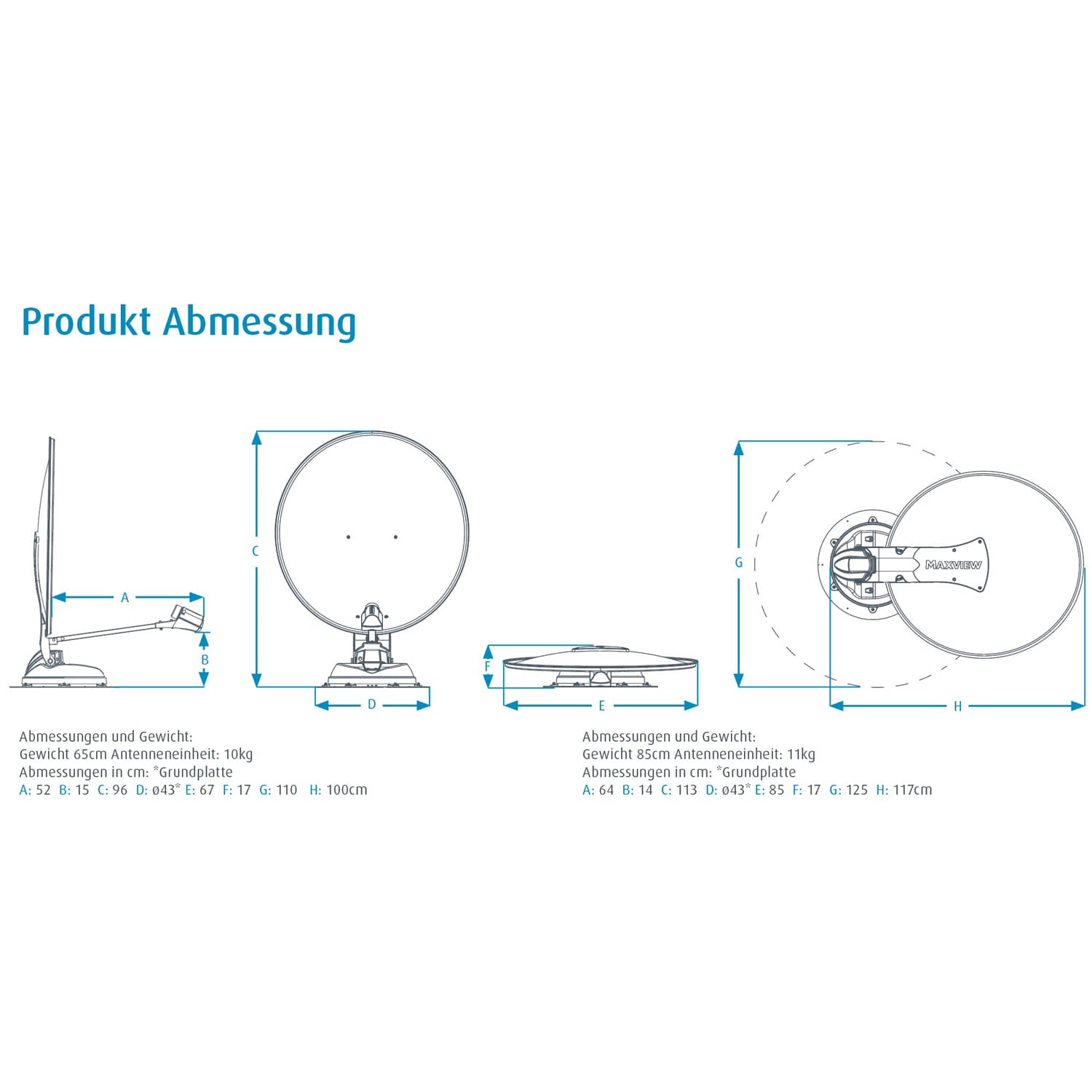 Produkt Abmessung

A

B

C

D

F

E

G

MAXVIEW

H

Abmessungen und Gewicht:
Gewicht 65cm Antenneneinheit: 10kg
Abmessungen in cm: *Grundplatte
A: 52 B: 15 C: 96 D: ø43* E: 67 F: 17 G: 110 H: 100cm

Abmessungen und Gewicht:
Gewicht 85cm Antenneneinheit: 11kg
Abmessungen in cm: *Grundplatte
A: 64 B: 14 C: 113 D: ø43* E: 85 F: 17 G: 125 H: 117cm