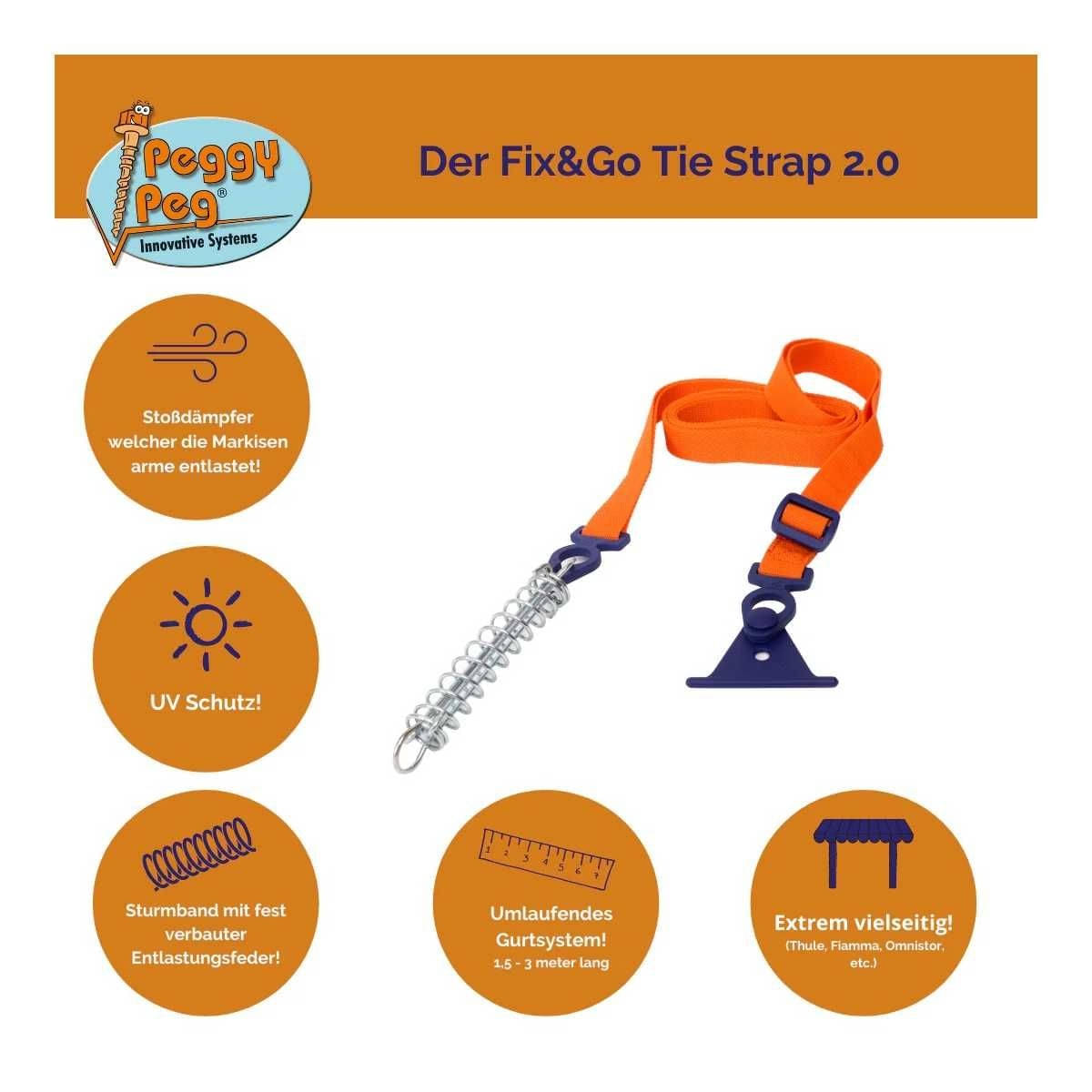 Peggy Peg®
Innovative Systems

Der Fix&Go Tie Strap 2.0

Stoßdämpfer welcher die Markisen arme entlastet!

UV Schutz!

Sturmband mit fest verbauter Entlastungsfeder!

1 2 3 4 5 6 7

Umlaufendes Gurtsystem!
1,5 - 3 meter lang

Extrem vielseitig!
(Thule, Fiamma, Omnistor, etc.)