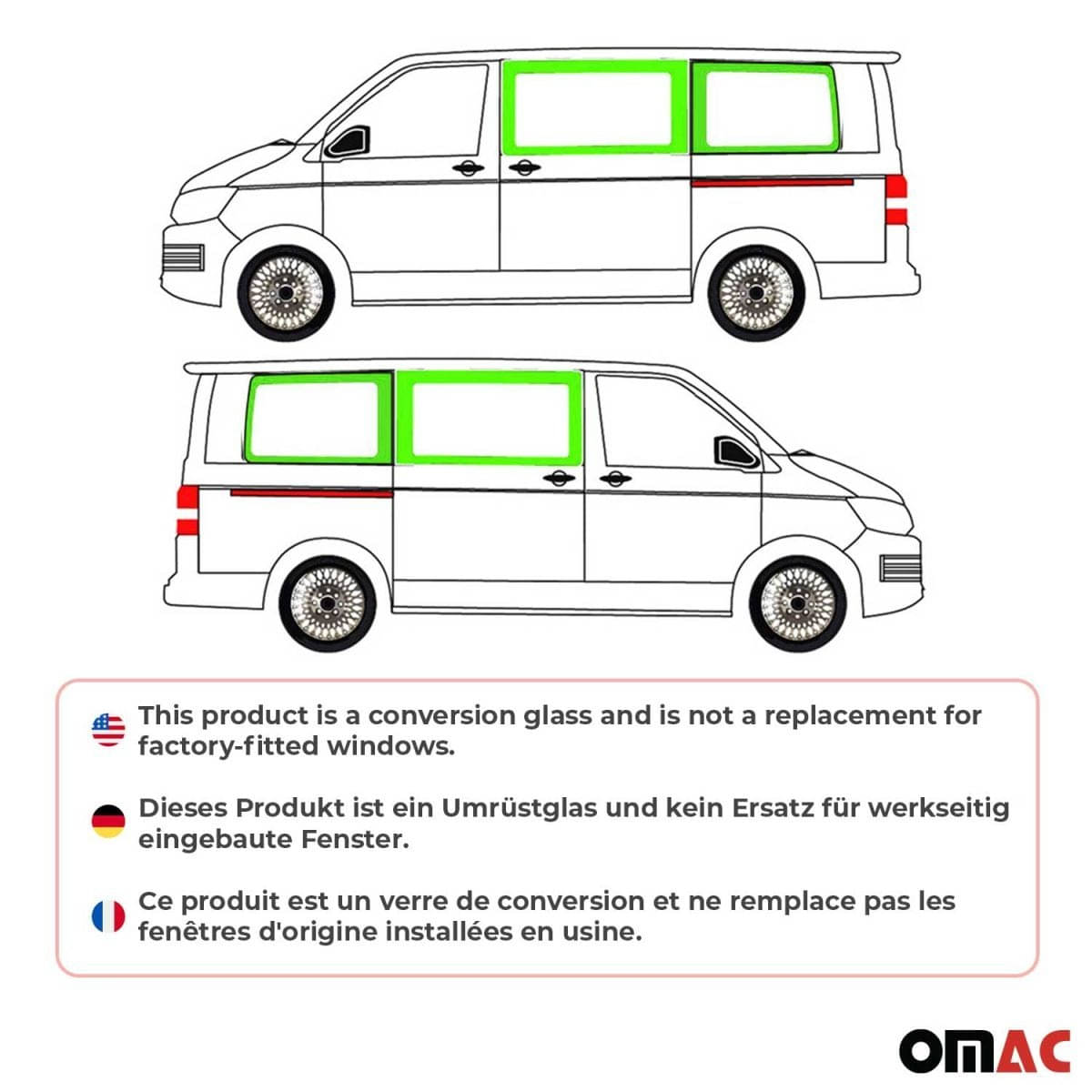 This product is a conversion glass and is not a replacement for factory-fitted windows.

Dieses Produkt ist ein Umrüstglas und kein Ersatz für werkseitig eingebaute Fenster.

Ce produit est un verre de conversion et ne remplace pas les fenêtres d'origine installées en usine.

OMAC