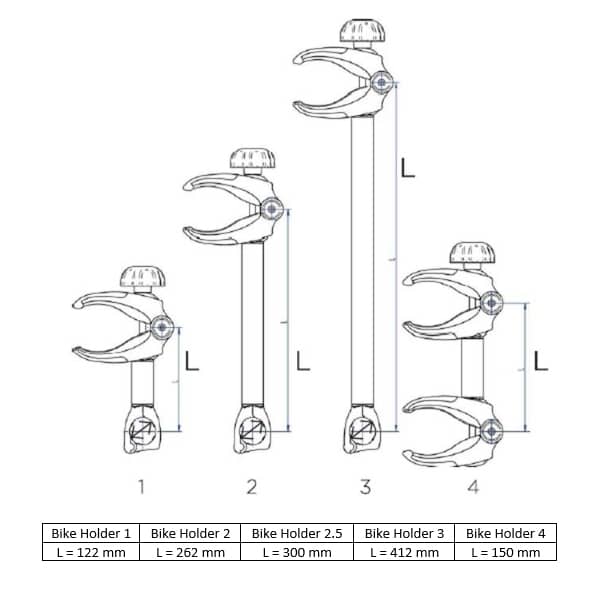 L

L

L

L

1 2 3 4

| Bike Holder 1 | Bike Holder 2 | Bike Holder 2.5 | Bike Holder 3 | Bike Holder 4 |
|---|---|---|---|---|
| L = 122 mm | L = 262 mm | L = 300 mm | L = 412 mm | L = 150 mm |