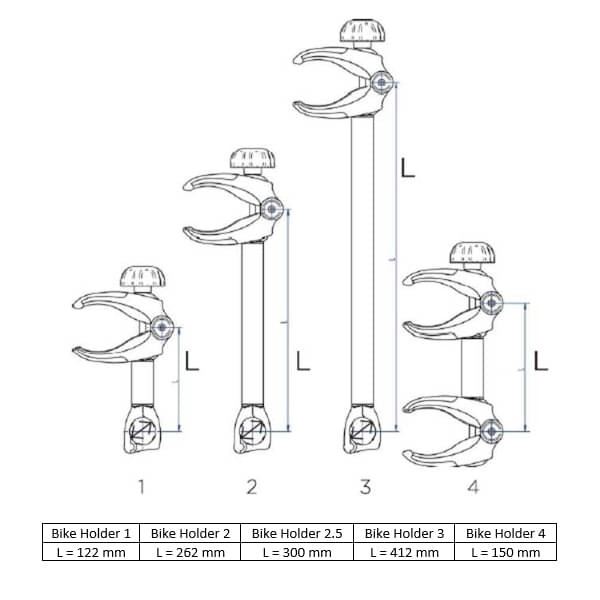 L

L

L

L

1 2 3 4

| Bike Holder 1 | Bike Holder 2 | Bike Holder 2.5 | Bike Holder 3 | Bike Holder 4 |
|---|---|---|---|---|
| L = 122 mm | L = 262 mm | L = 300 mm | L = 412 mm | L = 150 mm |