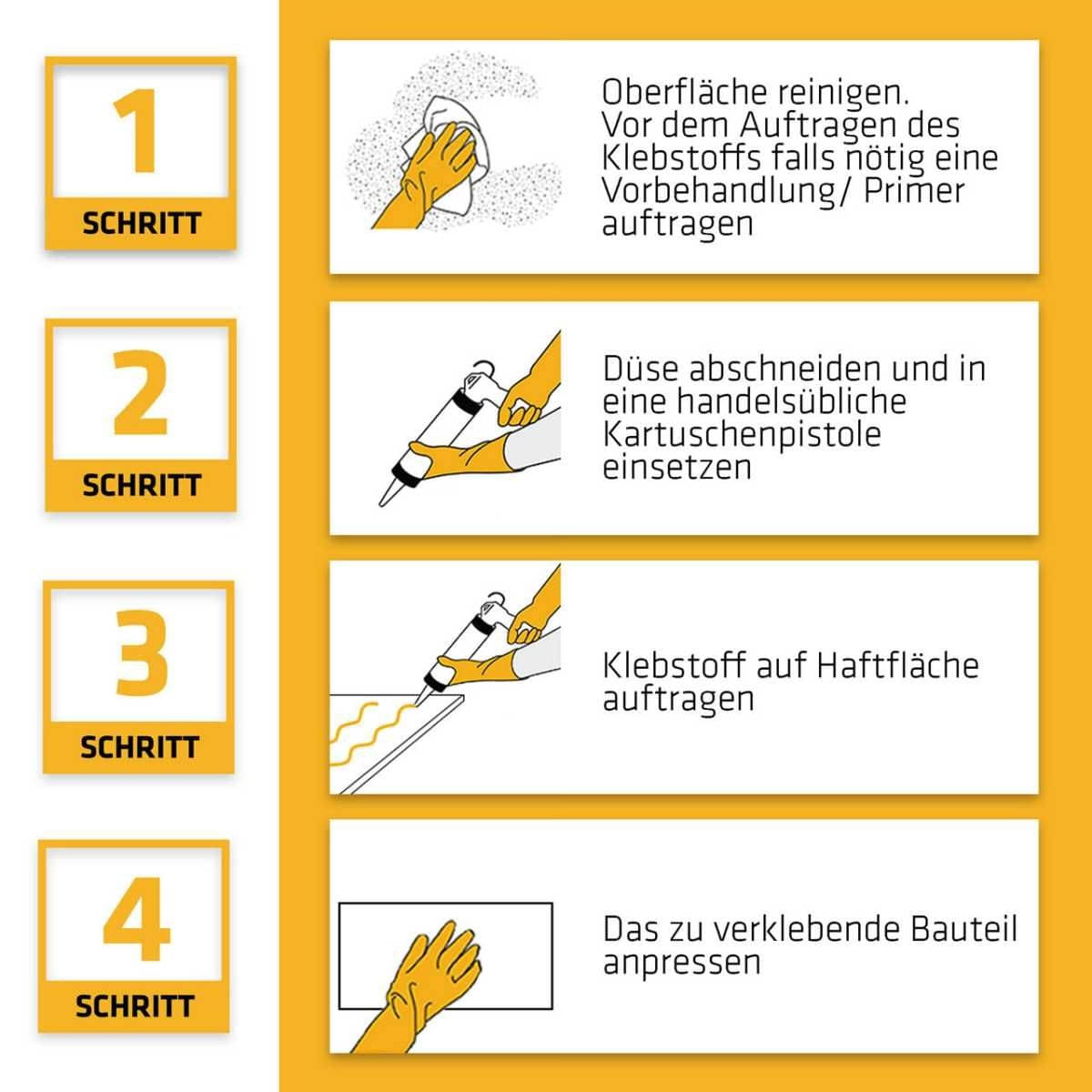 1
SCHRITT

Oberfläche reinigen.
Vor dem Auftragen des Klebstoffs falls nötig eine Vorbehandlung/ Primer auftragen

2
SCHRITT

Düse abschneiden und in eine handelsübliche Kartuschenpistole einsetzen

3
SCHRITT

Klebstoff auf Haftfläche auftragen

4
SCHRITT

Das zu verklebende Bauteil anpressen