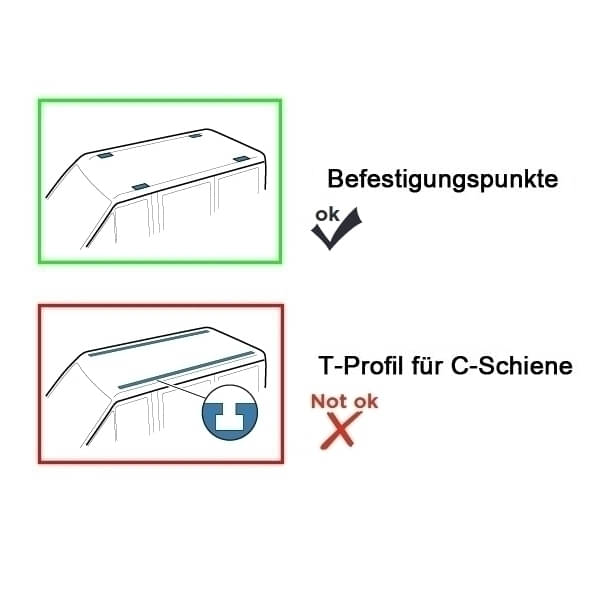 Befestigungspunkte

ok

T-Profil für C-Schiene

Not ok