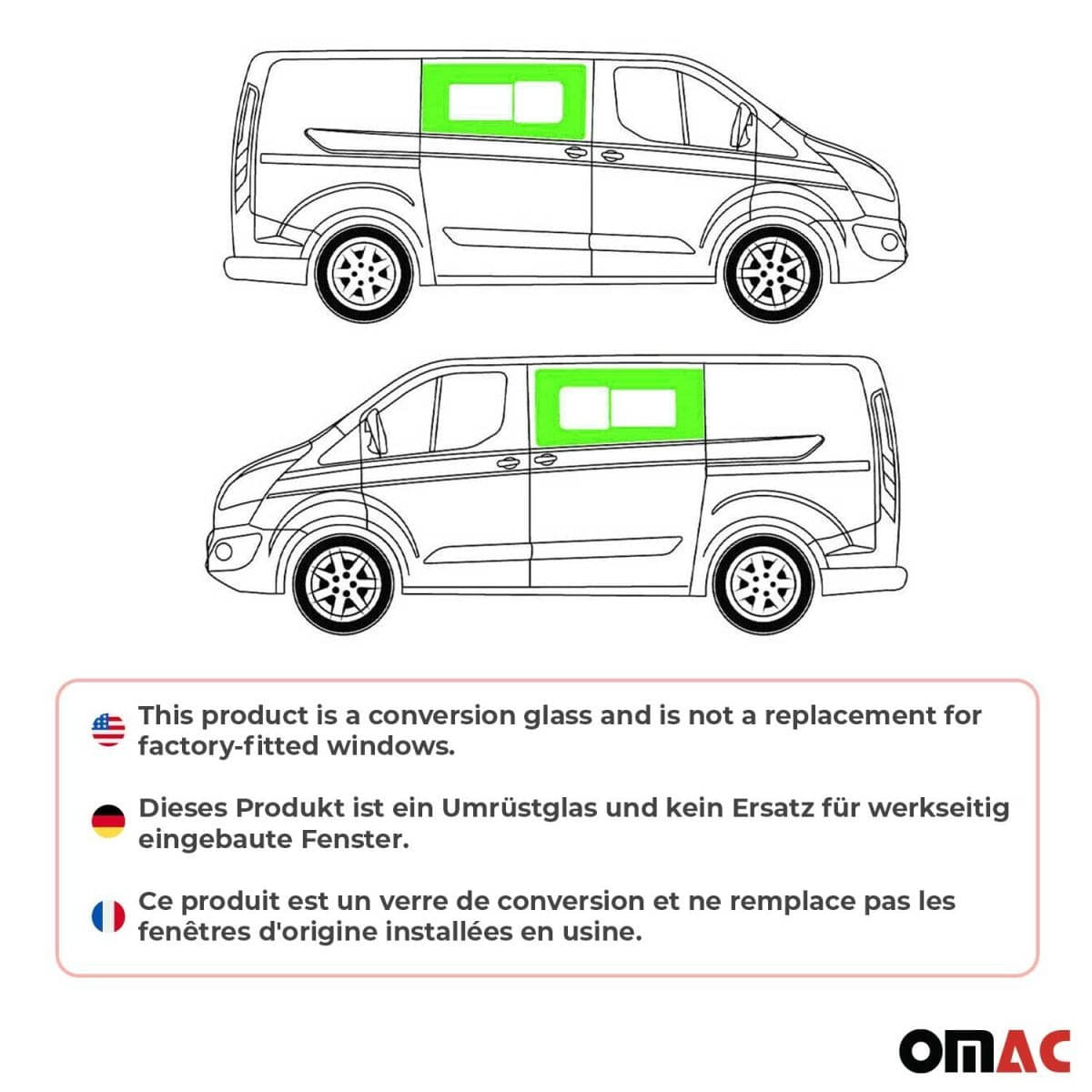 This product is a conversion glass and is not a replacement for factory-fitted windows.

Dieses Produkt ist ein Umrüstglas und kein Ersatz für werkseitig eingebaute Fenster.

Ce produit est un verre de conversion et ne remplace pas les fenêtres d'origine installées en usine.

OMAC