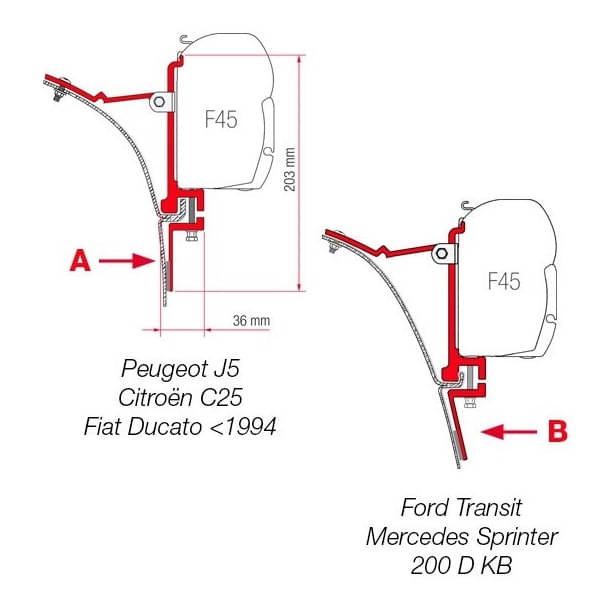 F45

203 mm

A

36 mm

Peugeot J5
Citroën C25
Fiat Ducato <1994

F45

B

Ford Transit
Mercedes Sprinter
200 D KB