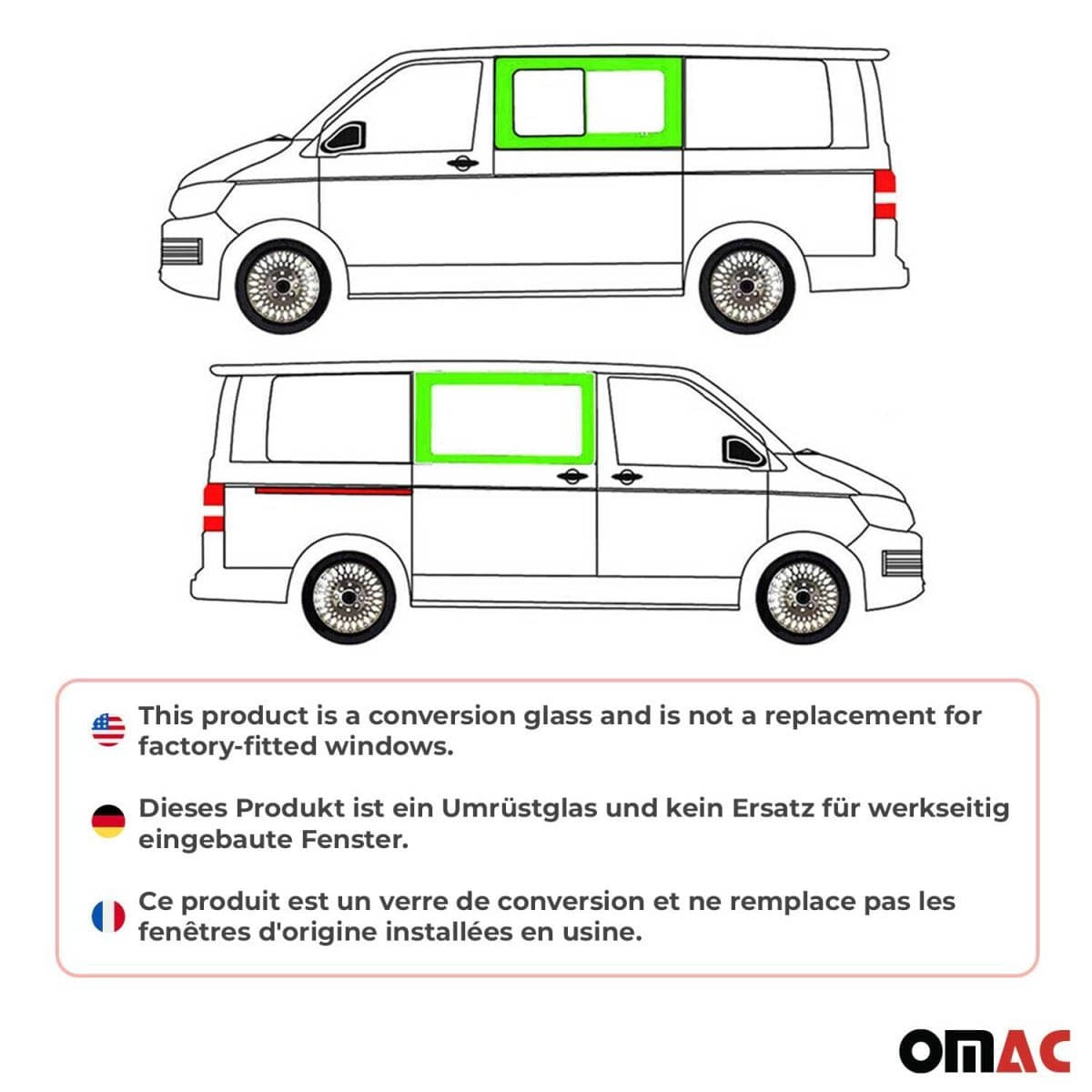 This product is a conversion glass and is not a replacement for factory-fitted windows.

Dieses Produkt ist ein Umrüstglas und kein Ersatz für werkseitig eingebaute Fenster.

Ce produit est un verre de conversion et ne remplace pas les fenêtres d'origine installées en usine.

OMAC