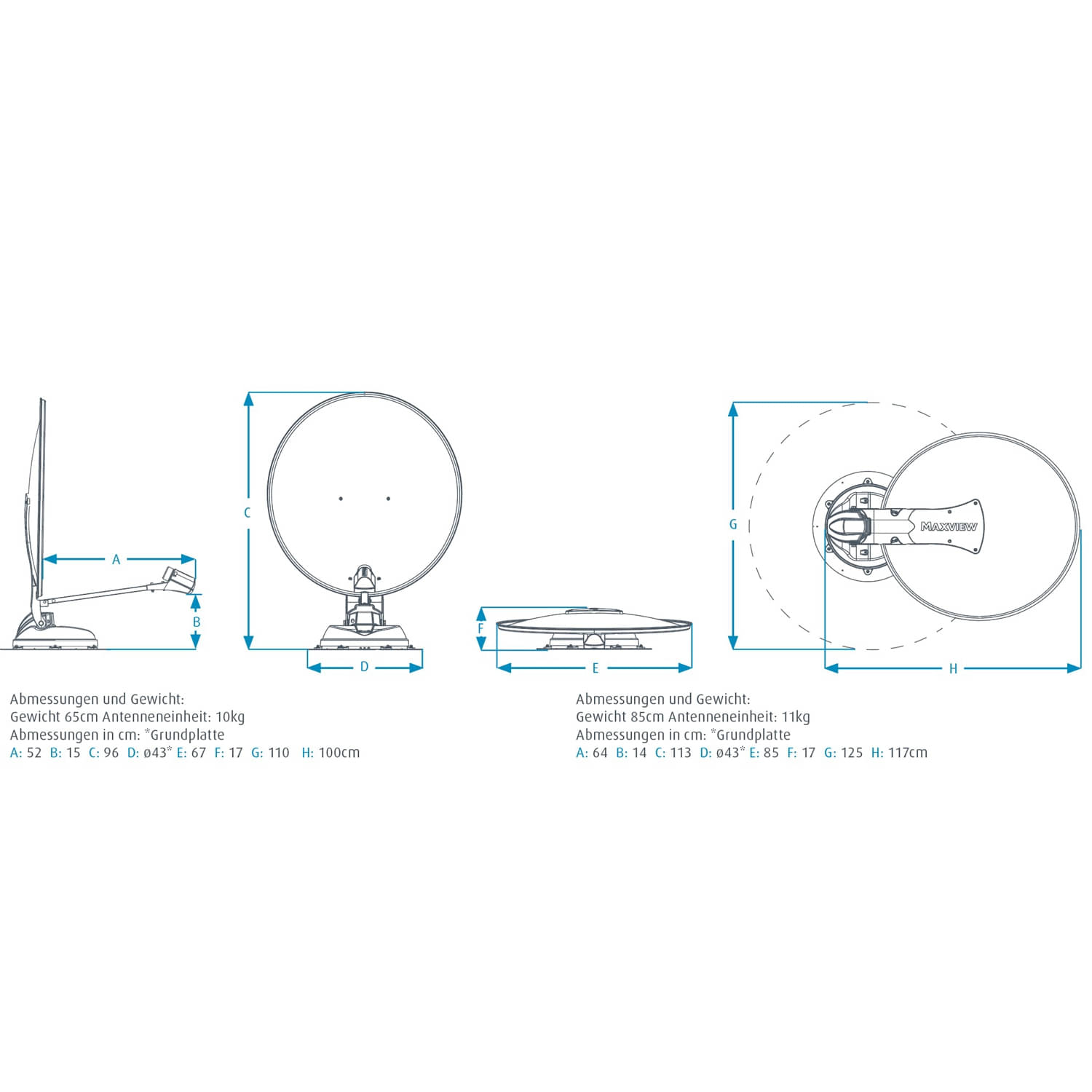 A

B

C

D

F

E

G

MAXVIEW

H

Abmessungen und Gewicht:
Gewicht 65cm Antenneneinheit: 10kg
Abmessungen in cm: *Grundplatte
A: 52 B: 15 C: 96 D: ø43* E: 67 F: 17 G: 110 H: 100cm

Abmessungen und Gewicht:
Gewicht 85cm Antenneneinheit: 11kg
Abmessungen in cm: *Grundplatte
A: 64 B: 14 C: 113 D: ø43* E: 85 F: 17 G: 125 H: 117cm