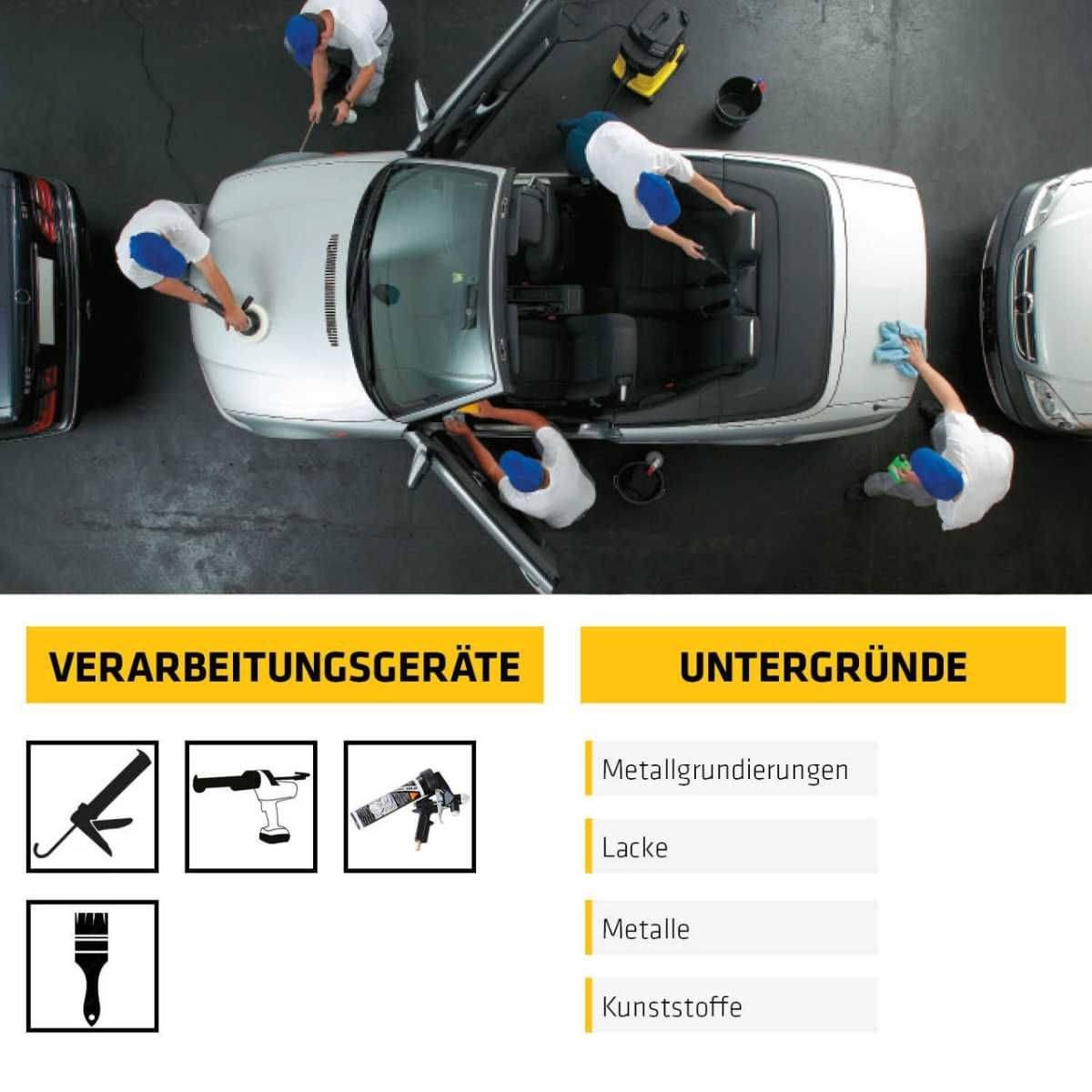 VERARBEITUNGSGERÄTE

UNTERGRÜNDE

Metallgrundierungen

Lacke

Metalle

Kunststoffe