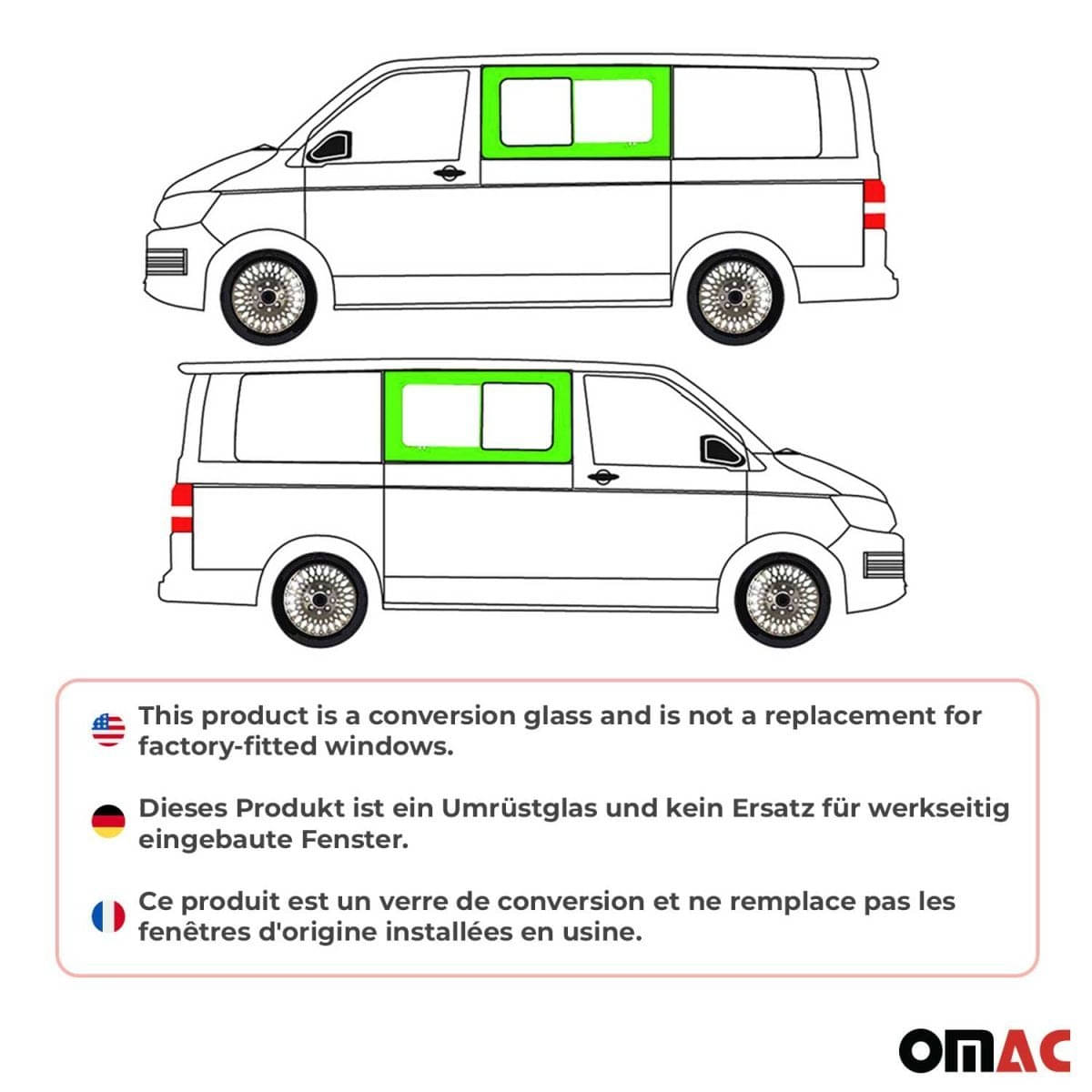 This product is a conversion glass and is not a replacement for factory-fitted windows.

Dieses Produkt ist ein Umrüstglas und kein Ersatz für werkseitig eingebaute Fenster.

Ce produit est un verre de conversion et ne remplace pas les fenêtres d'origine installées en usine.

OMAC