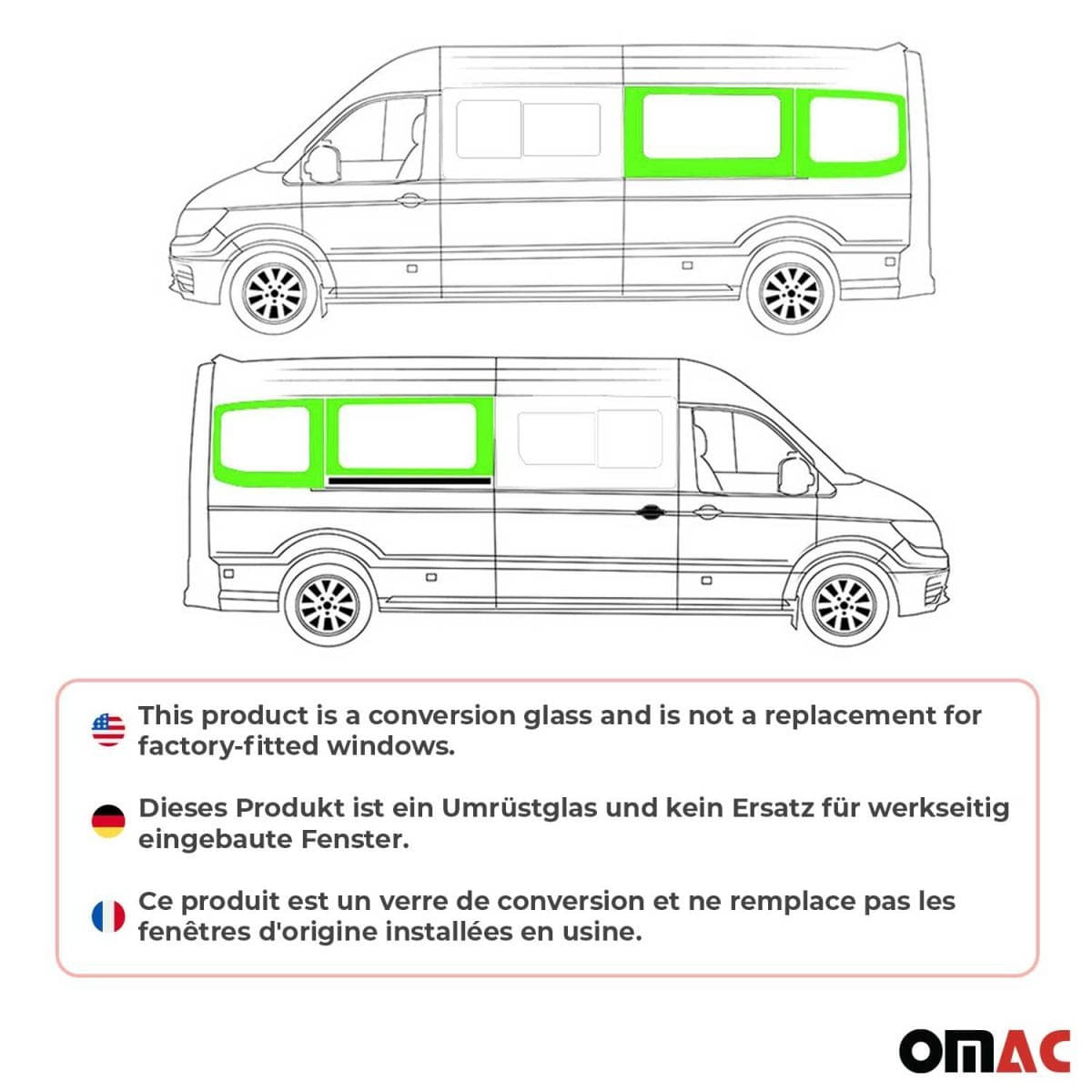 This product is a conversion glass and is not a replacement for factory-fitted windows.

Dieses Produkt ist ein Umrüstglas und kein Ersatz für werkseitig eingebaute Fenster.

Ce produit est un verre de conversion et ne remplace pas les fenêtres d'origine installées en usine.

OMAC