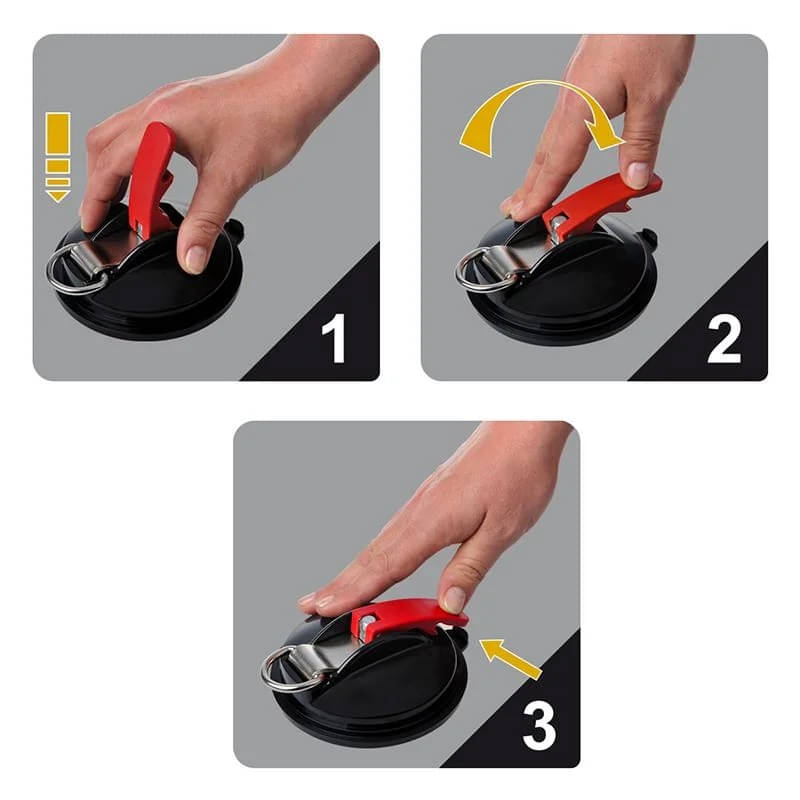 1

2

3