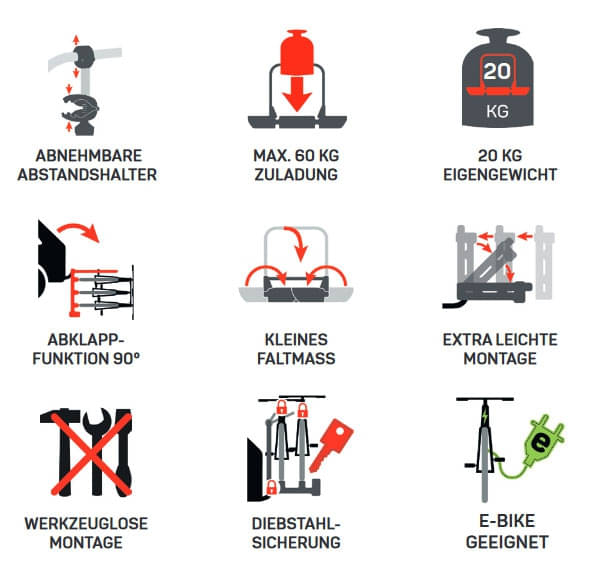 ABNEHMBARE ABSTANDSHALTER

MAX. 60 KG ZULADUNG

20
KG

20 KG EIGENGEWICHT

ABKLAPP-FUNKTION 90°

KLEINES FALTMASS

EXTRA LEICHTE MONTAGE

WERKZEUGLOSE MONTAGE

DIEBSTAHL-SICHERUNG

e

E-BIKE GEEIGNET