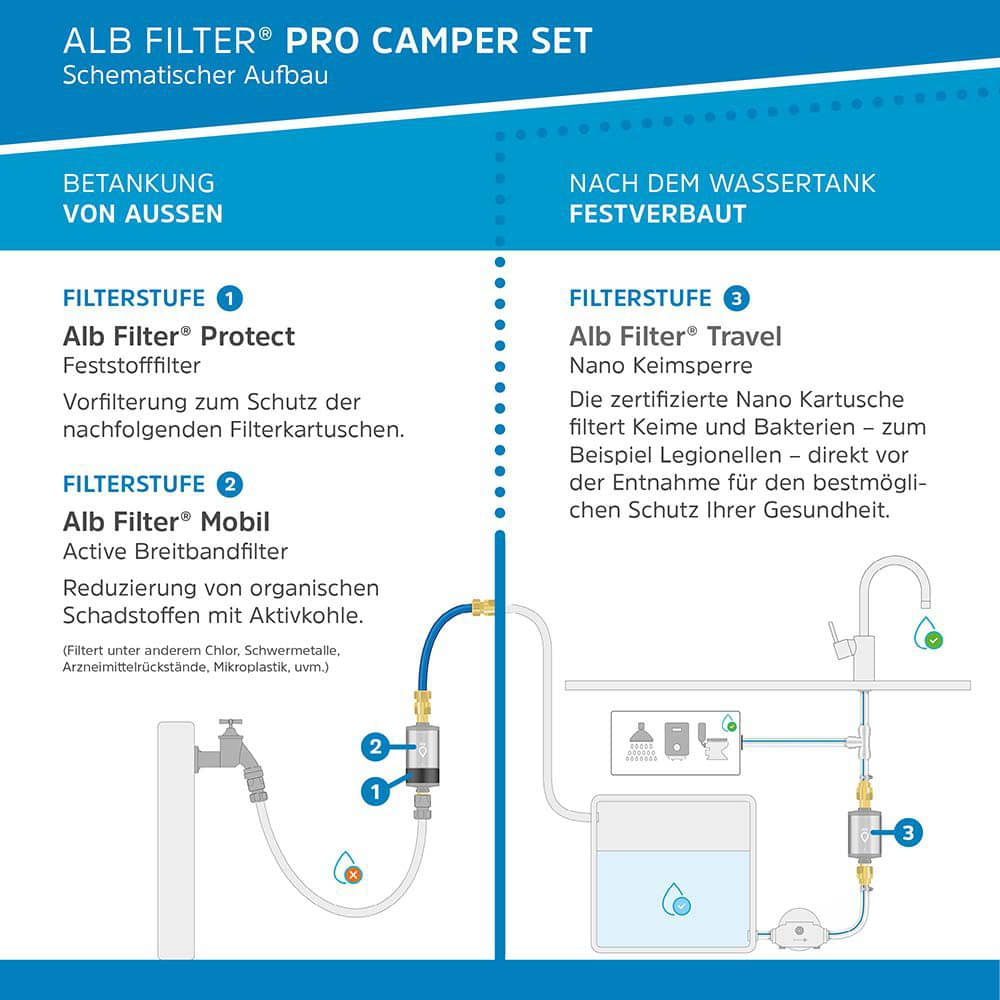 ALB FILTER® PRO CAMPER SET
Schematischer Aufbau

BETANKUNG
VON AUSSEN

FILTERSTUFE 1
Alb Filter® Protect
Feststofffilter
Vorfilterung zum Schutz der nachfolgenden Filterkartuschen.

FILTERSTUFE 2
Alb Filter® Mobil
Active Breitbandfilter
Reduzierung von organischen Schadstoffen mit Aktivkohle.
(Filtert unter anderem Chlor, Schwermetalle, Arzneimittelrückstände, Mikroplastik, uvm.)

2
1

NACH DEM WASSERTANK
FESTVERBAUT

FILTERSTUFE 3
Alb Filter® Travel
Nano Keimsperre
Die zertifizierte Nano Kartusche filtert Keime und Bakterien – zum Beispiel Legionellen – direkt vor der Entnahme für den bestmöglichen Schutz Ihrer Gesundheit.

3