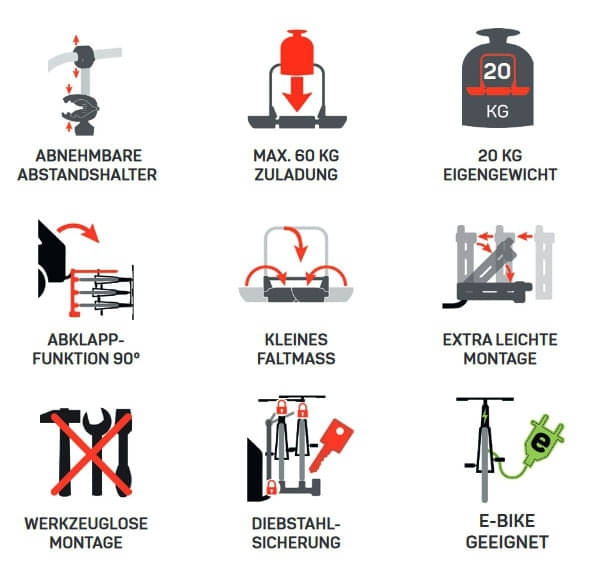 ABNEHMBARE ABSTANDSHALTER

MAX. 60 KG ZULADUNG

20
KG

20 KG EIGENGEWICHT

ABKLAPP-FUNKTION 90°

KLEINES FALTMASS

EXTRA LEICHTE MONTAGE

WERKZEUGLOSE MONTAGE

DIEBSTAHL-SICHERUNG

e

E-BIKE GEEIGNET