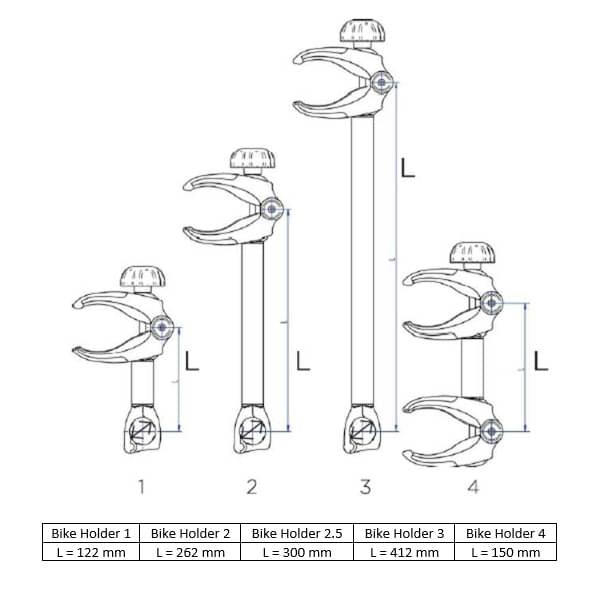 L

L

L

L

1 2 3 4

| Bike Holder 1 | Bike Holder 2 | Bike Holder 2.5 | Bike Holder 3 | Bike Holder 4 |
|---|---|---|---|---|
| L = 122 mm | L = 262 mm | L = 300 mm | L = 412 mm | L = 150 mm |