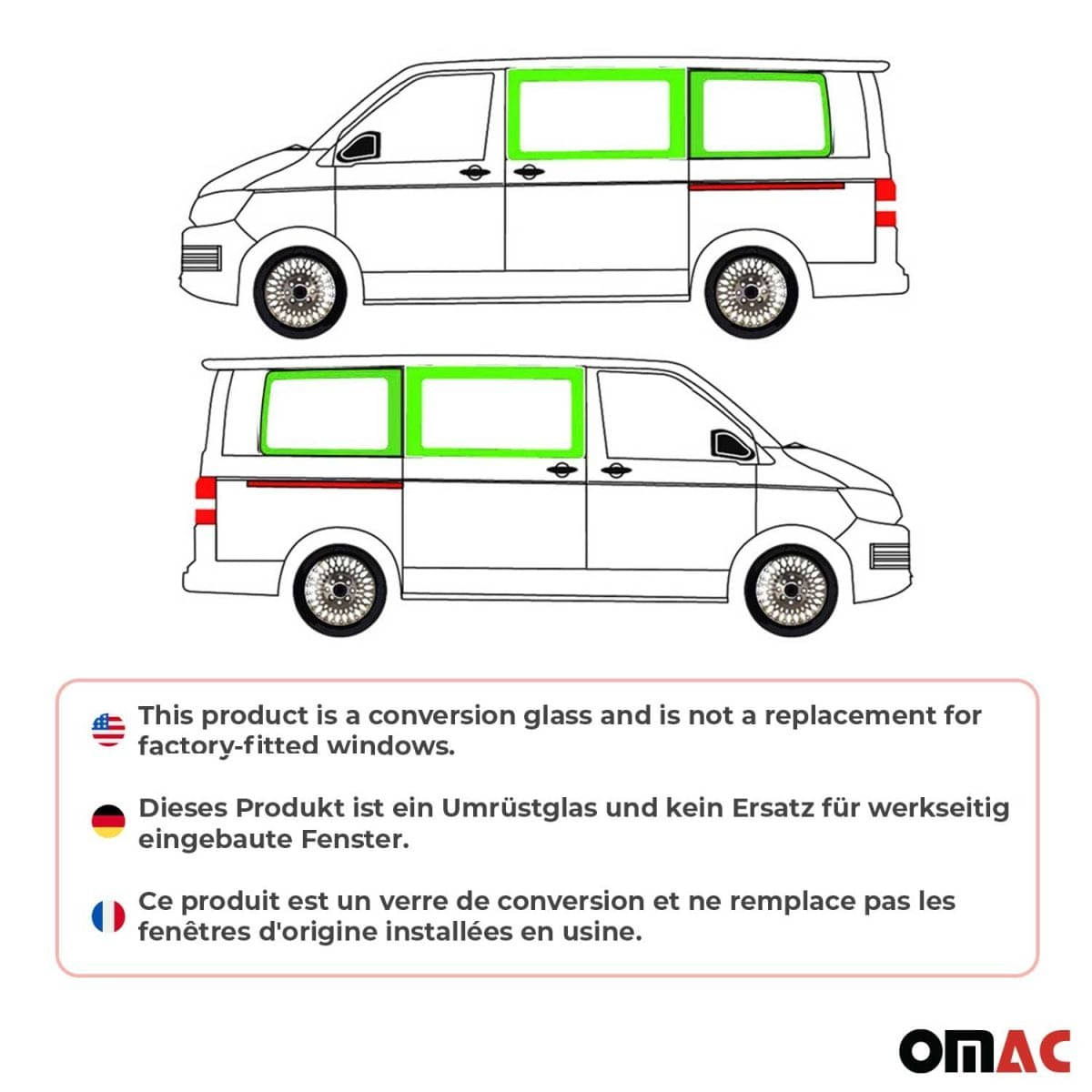 This product is a conversion glass and is not a replacement for factory-fitted windows.

Dieses Produkt ist ein Umrüstglas und kein Ersatz für werkseitig eingebaute Fenster.

Ce produit est un verre de conversion et ne remplace pas les fenêtres d'origine installées en usine.

OMAC