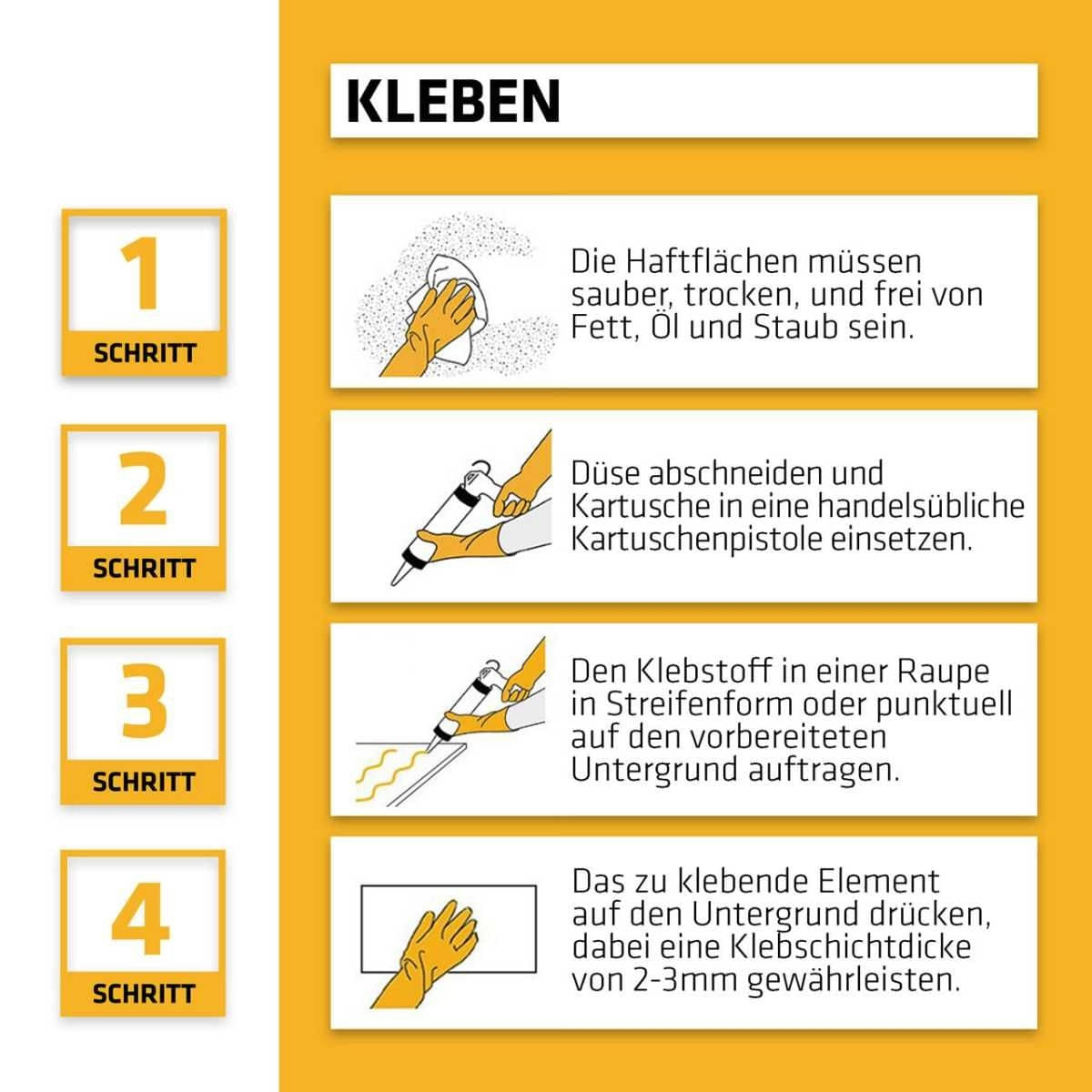 KLEBEN

1
SCHRITT

Die Haftflächen müssen sauber, trocken, und frei von Fett, Öl und Staub sein.

2
SCHRITT

Düse abschneiden und Kartusche in eine handelsübliche Kartuschenpistole einsetzen.

3
SCHRITT

Den Klebstoff in einer Raupe in Streifenform oder punktuell auf den vorbereiteten Untergrund auftragen.

4
SCHRITT

Das zu klebende Element auf den Untergrund drücken, dabei eine Klebschichtdicke von 2-3mm gewährleisten.