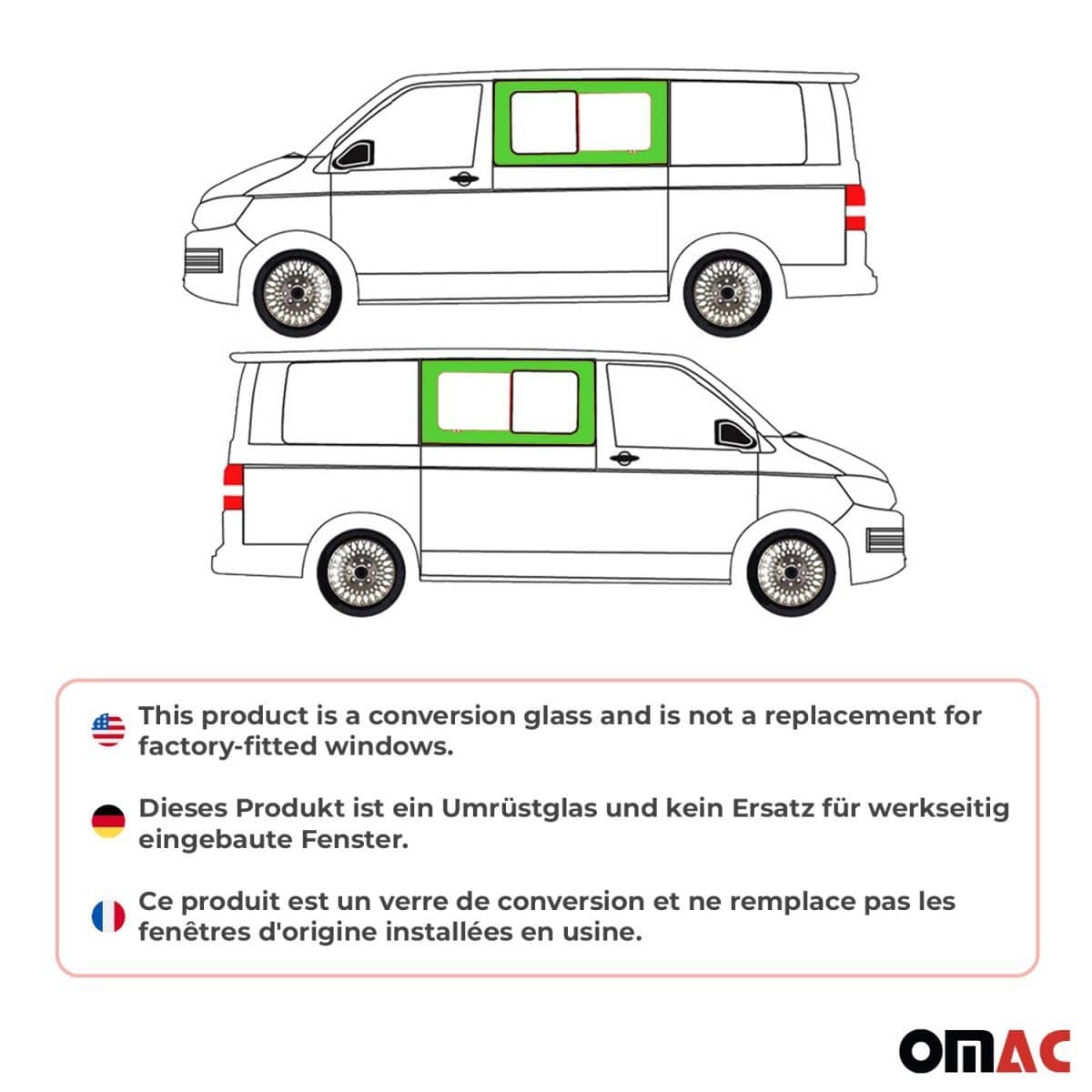 This product is a conversion glass and is not a replacement for factory-fitted windows.

Dieses Produkt ist ein Umrüstglas und kein Ersatz für werkseitig eingebaute Fenster.

Ce produit est un verre de conversion et ne remplace pas les fenêtres d'origine installées en usine.

OMAC