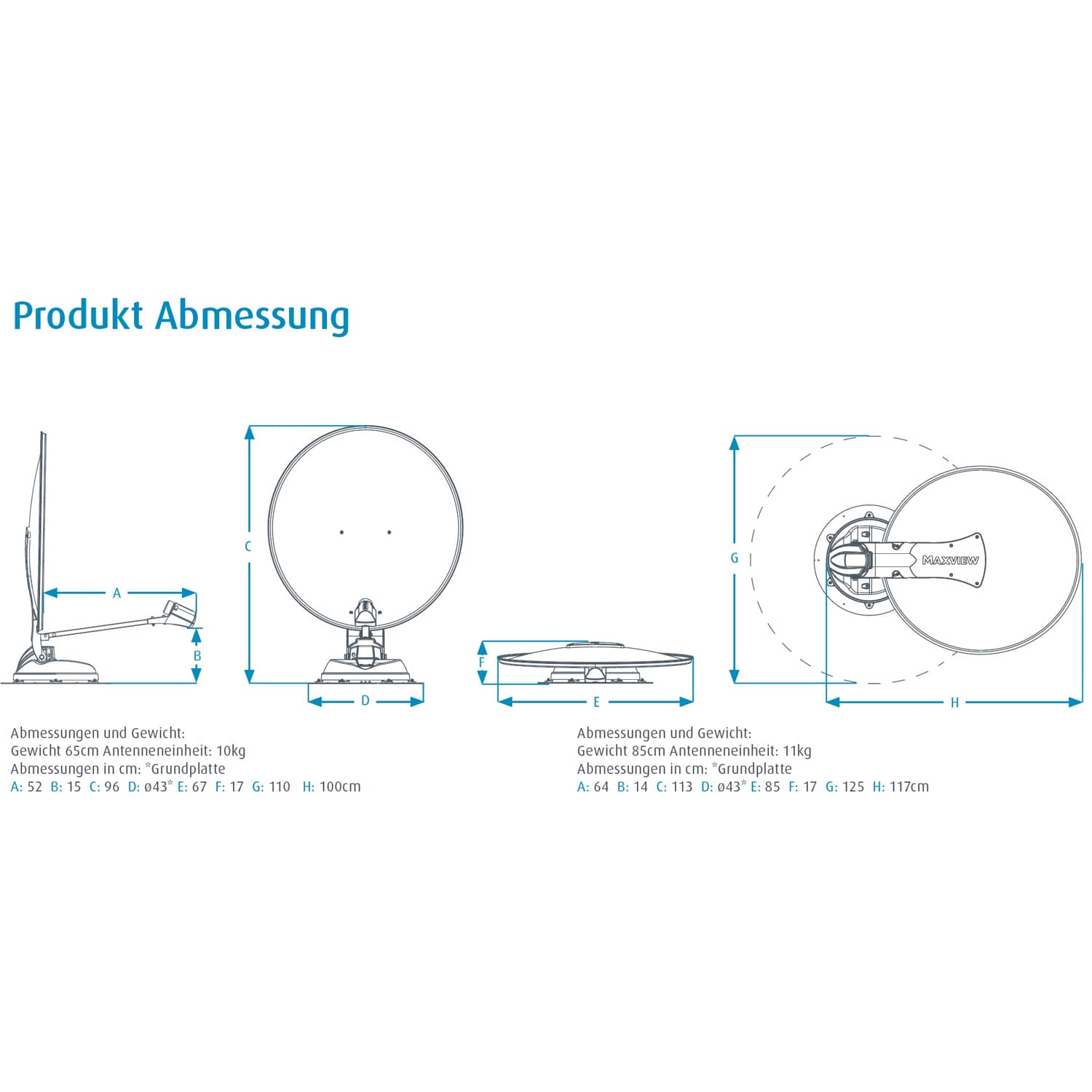 Produkt Abmessung

A

B

C

D

F

E

G

MAXVIEW

H

Abmessungen und Gewicht:
Gewicht 65cm Antenneneinheit: 10kg
Abmessungen in cm: *Grundplatte
A: 52 B: 15 C: 96 D: ø43* E: 67 F: 17 G: 110 H: 100cm

Abmessungen und Gewicht:
Gewicht 85cm Antenneneinheit: 11kg
Abmessungen in cm: *Grundplatte
A: 64 B: 14 C: 113 D: ø43* E: 85 F: 17 G: 125 H: 117cm