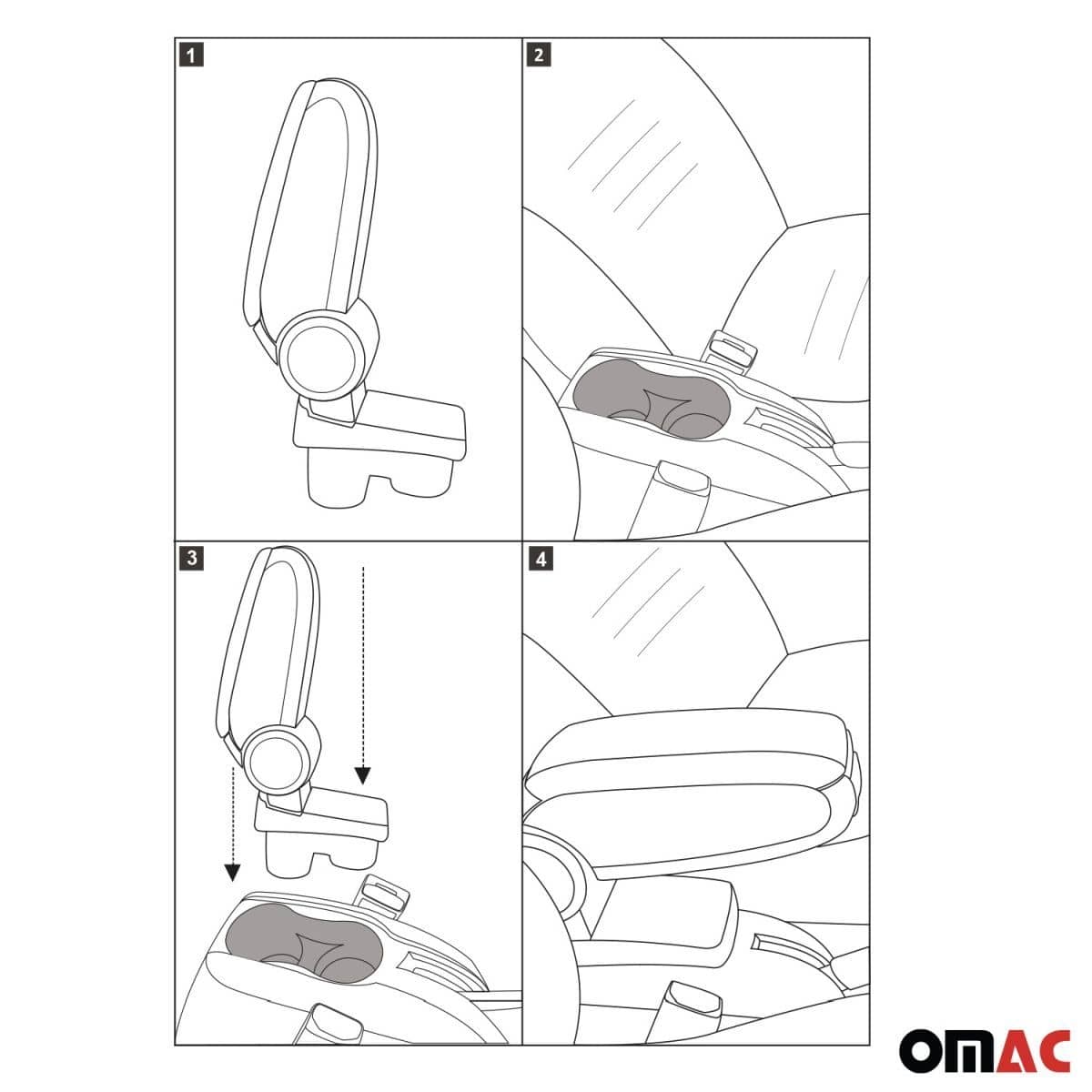 1

2

3

4

OMAC