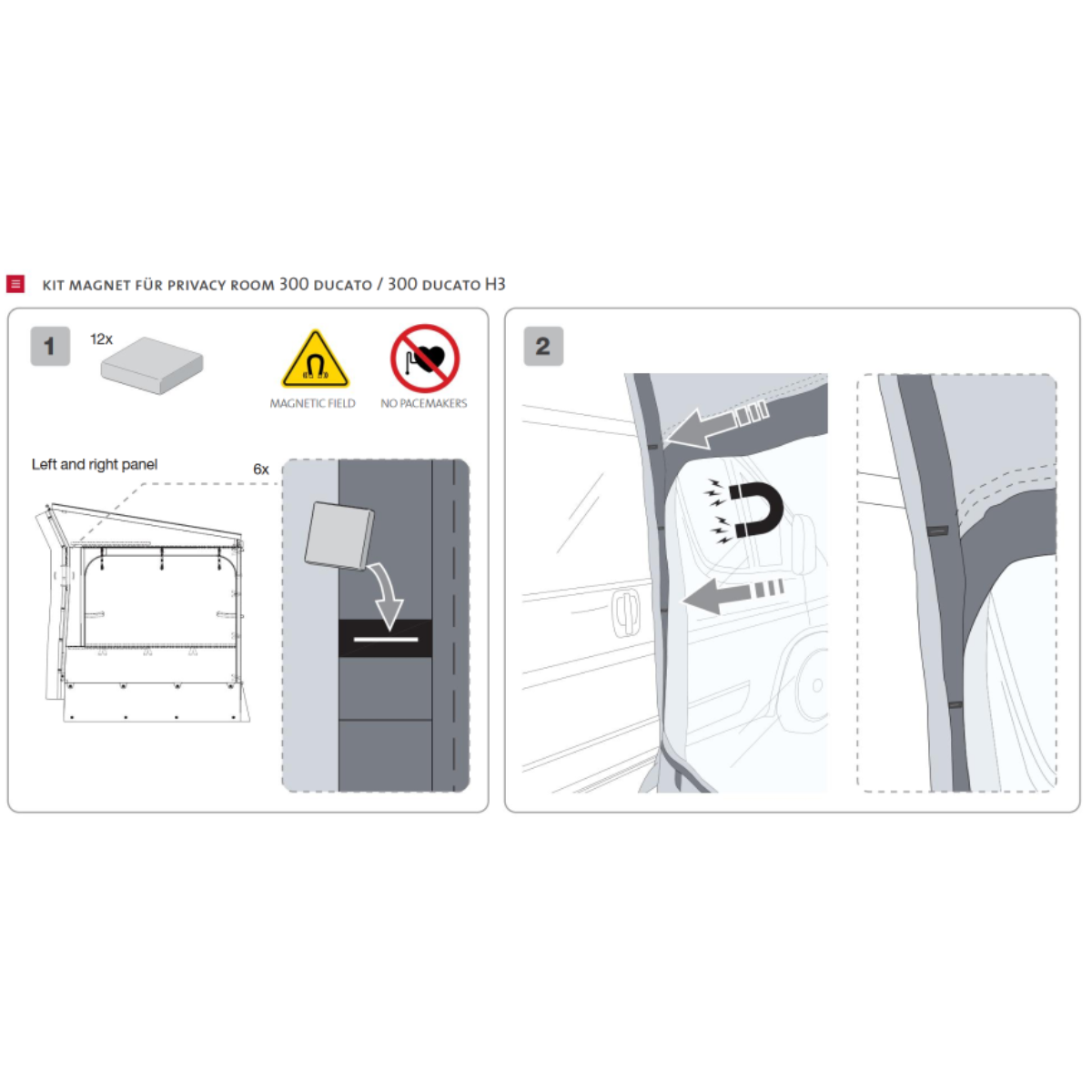 KIT MAGNET FÜR PRIVACY ROOM 300 DUCATO / 300 DUCATO H3

1

12x

MAGNETIC FIELD

NO PACEMAKERS

Left and right panel

6x

2